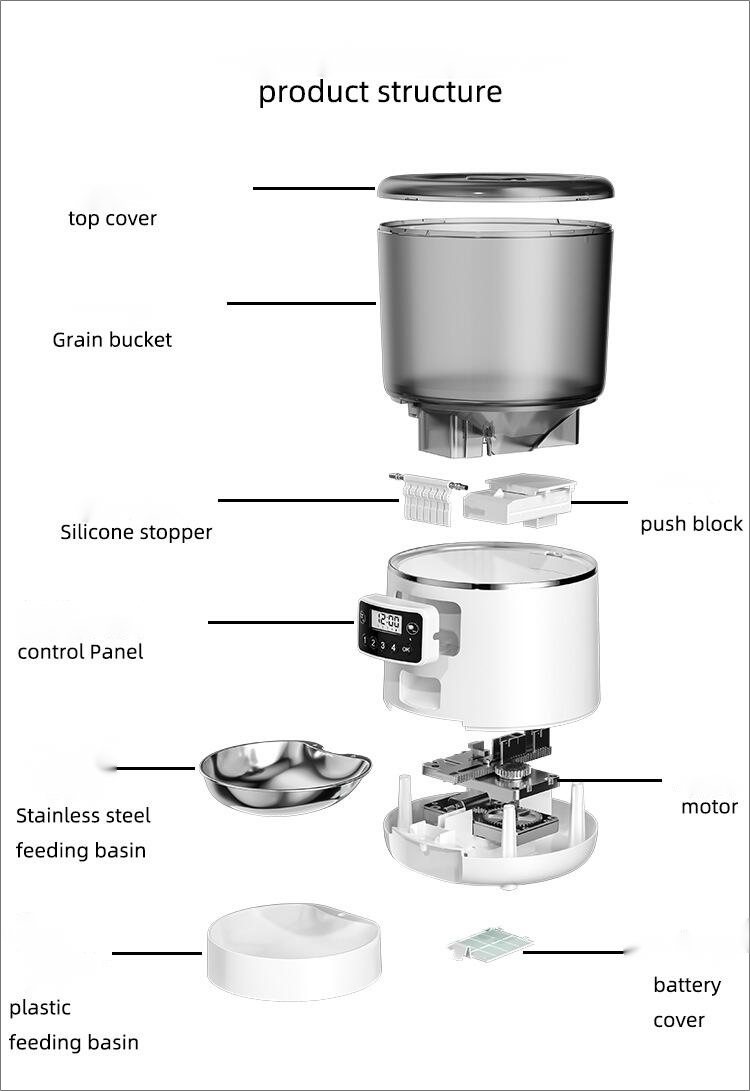 product structure

top cover

Grain bucket

Silicone stopper

push block

control Panel

12:00

1 2 3 4 OK

Stainless steel feeding basin

motor

plastic feeding basin

battery cover